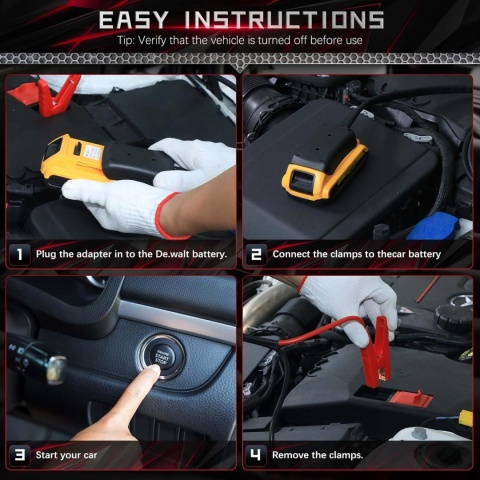 EASY INSTRUCTIONS

Tip: Verify that the vehicle is turned off before use

1 Plug the adapter in to the De.walt battery.

2 Connect the clamps to thecar battery

ENGINE START STOP

3 Start your car

4 Remove the clamps.