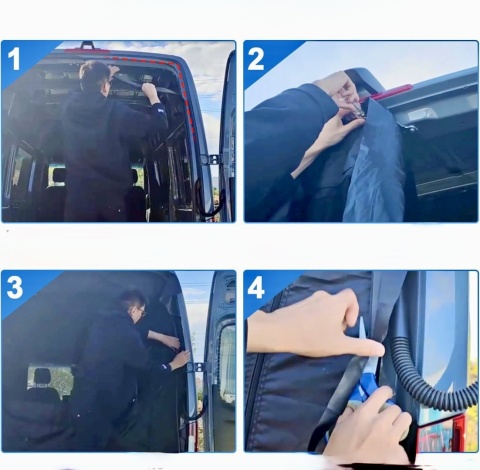 1

2

3

4