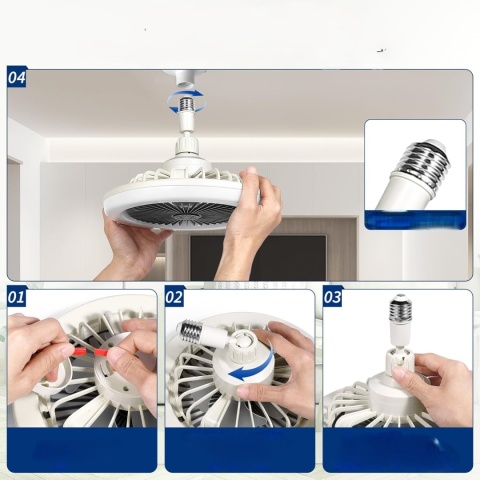 04

01

02

03